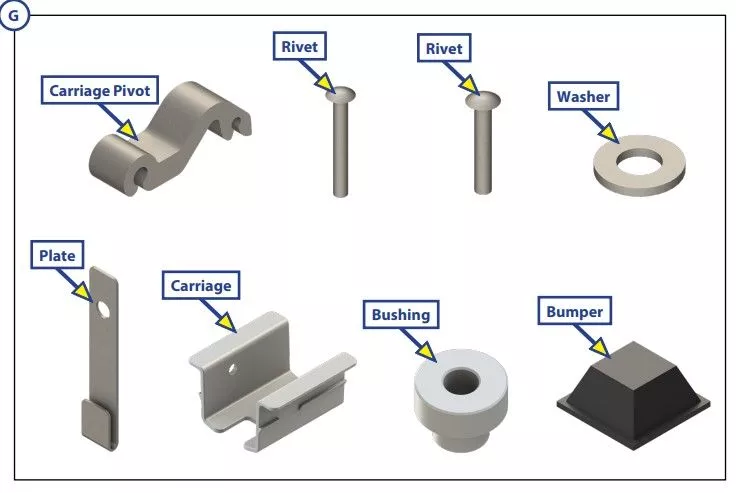 G

Carriage Pivot

Rivet

Rivet

Washer

Plate

Carriage

Bushing

Bumper